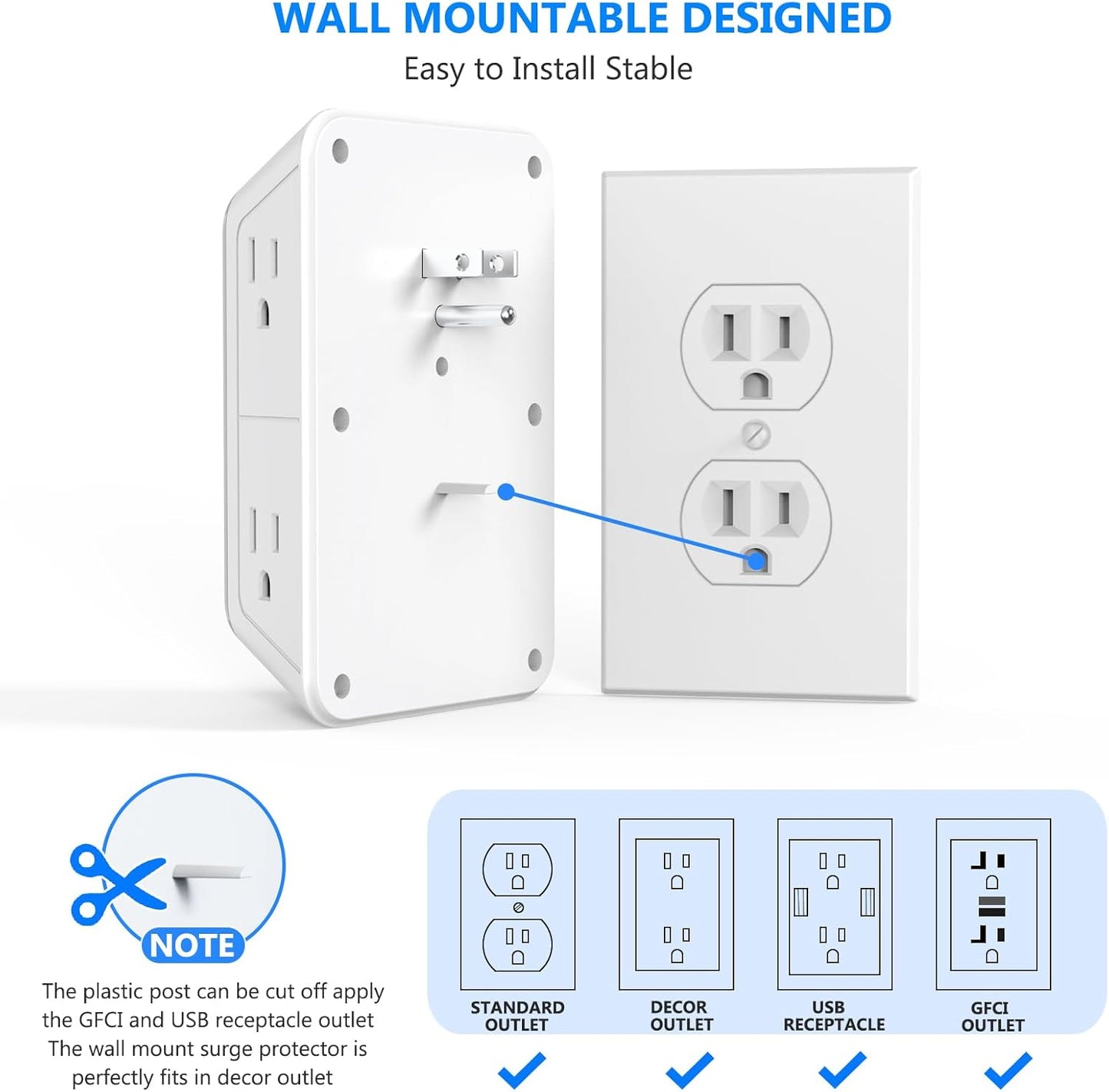 WALL MOUNTABLE DESIGNED

Easy to Install Stable

NOTE

The plastic post can be cut off apply the GFCI and USB receptacle outlet The wall mount surge protector is perfectly fits in decor outlet

STANDARD OUTLET

DECOR OUTLET

USB RECEPTACLE

GFCI OUTLET