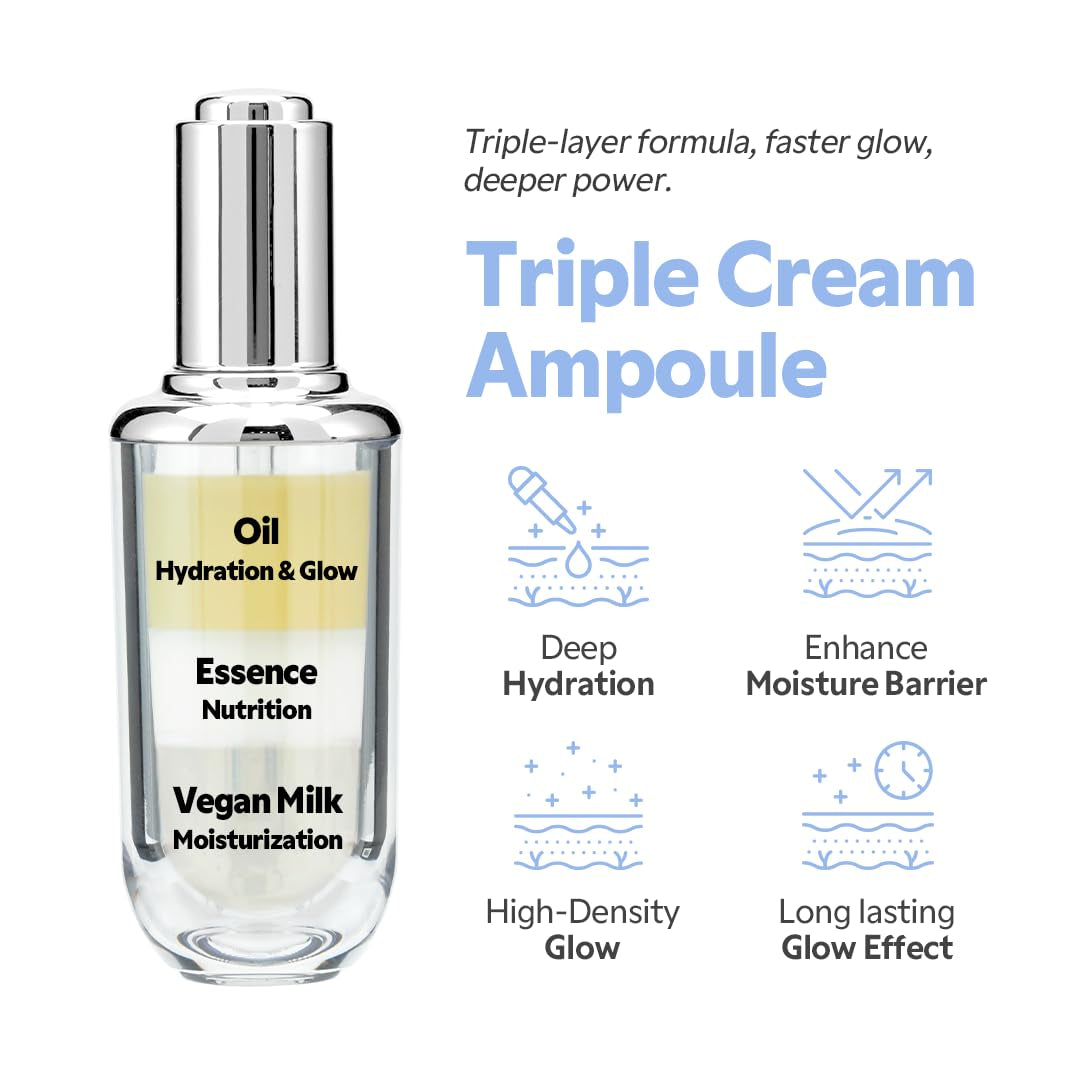 Oil
Hydration & Glow

Essence
Nutrition

Vegan Milk
Moisturization

Triple-layer formula, faster glow, deeper power.

Triple Cream Ampoule

Deep
Hydration

Enhance
Moisture Barrier

High-Density
Glow

Long lasting
Glow Effect