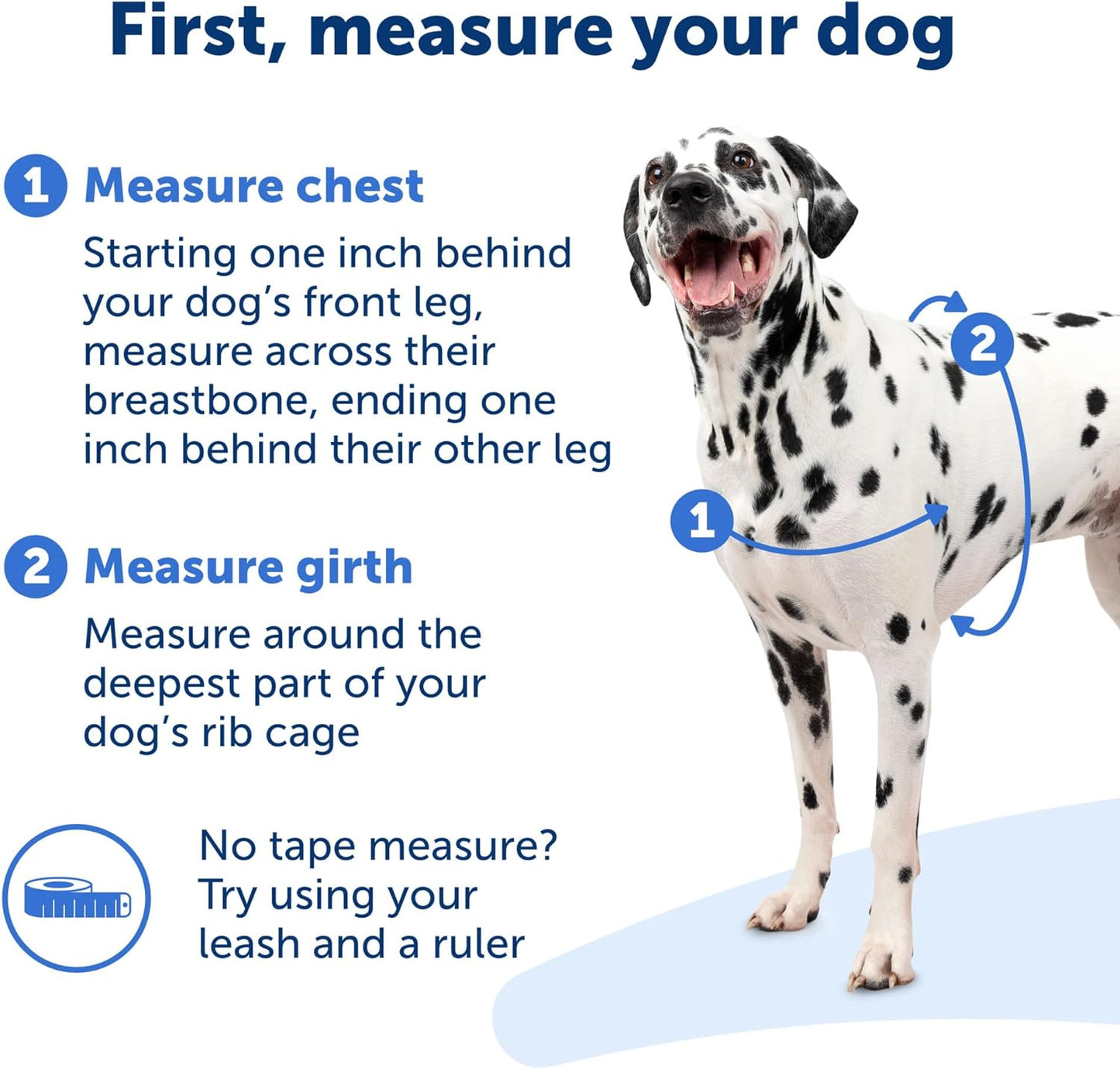 First, measure your dog

1 Measure chest

Starting one inch behind your dog's front leg, measure across their breastbone, ending one inch behind their other leg

2 Measure girth

Measure around the deepest part of your dog's rib cage

No tape measure? Try using your leash and a ruler

2

1