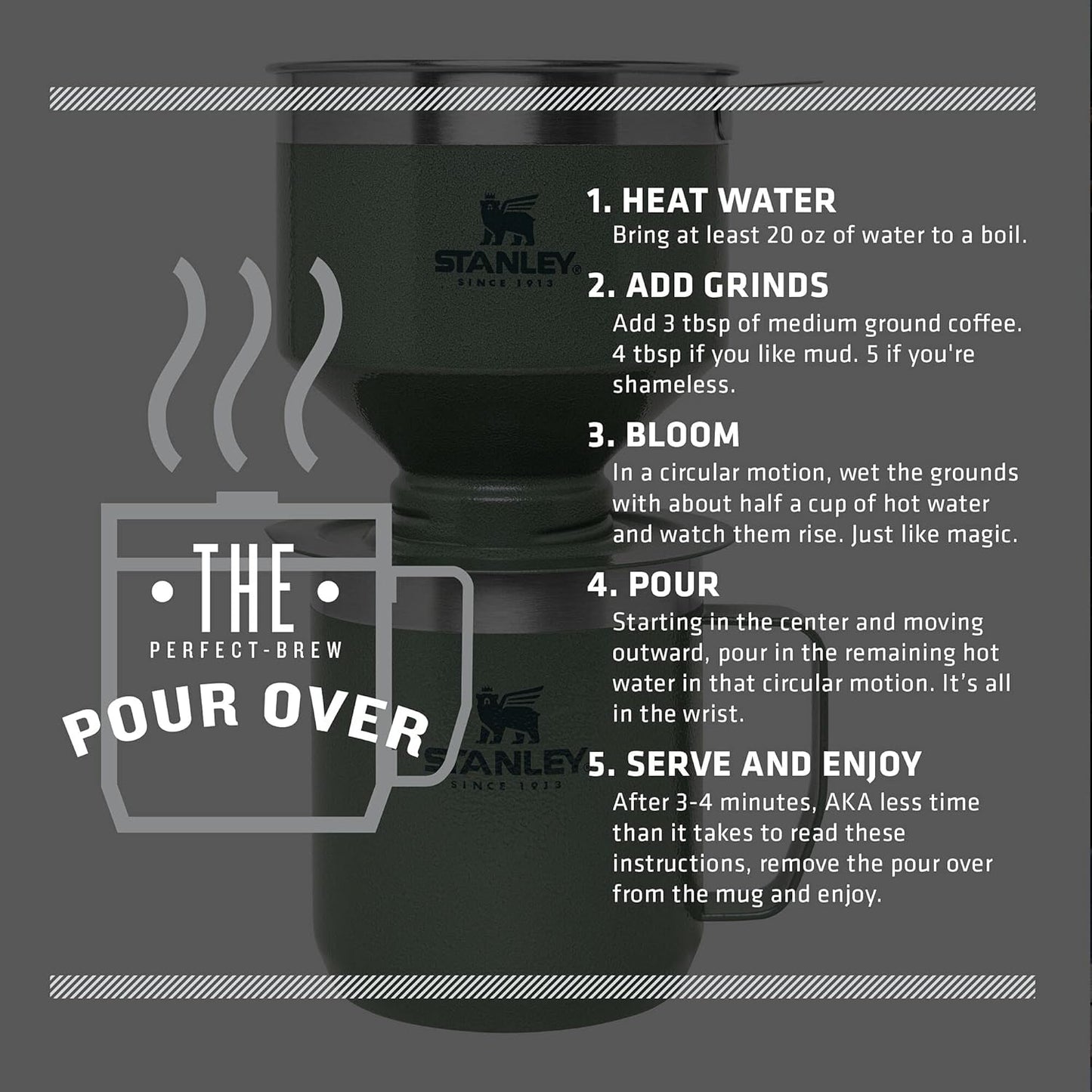 STANLEY
SINCE 1913

THE
PERFECT-BREW
POUR OVER

STANLEY
SINCE 1913

1. HEAT WATER
Bring at least 20 oz of water to a boil.

2. ADD GRINDS
Add 3 tbsp of medium ground coffee. 4 tbsp if you like mud. 5 if you're shameless.

3. BLOOM
In a circular motion, wet the grounds with about half a cup of hot water and watch them rise. Just like magic.

4. POUR
Starting in the center and moving outward, pour in the remaining hot water in that circular motion. It's all in the wrist.

5. SERVE AND ENJOY
After 3-4 minutes, AKA less time than it takes to read these instructions, remove the pour over from the mug and enjoy.