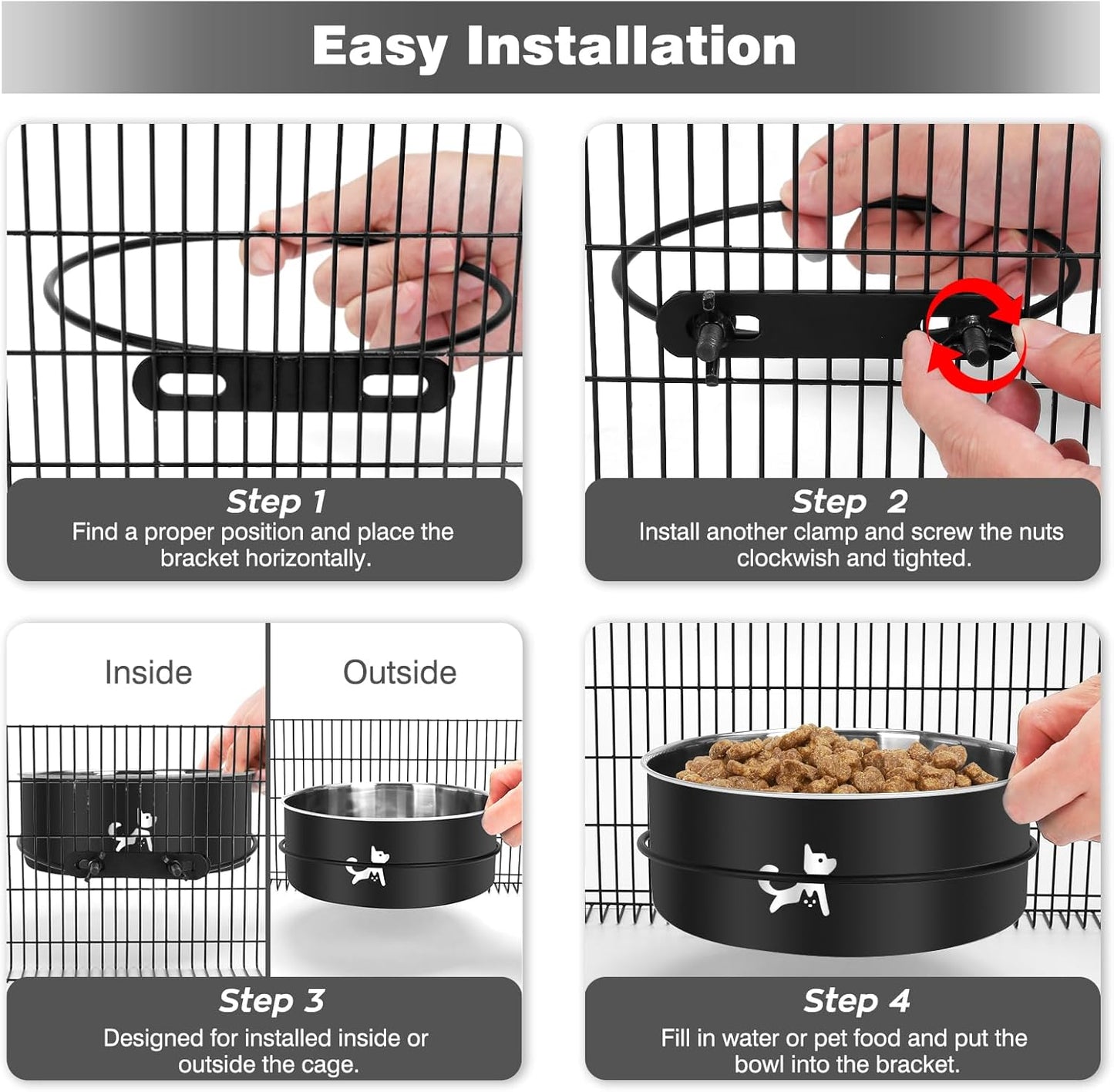 Easy Installation

Step 1
Find a proper position and place the bracket horizontally.

Step 2
Install another clamp and screw the nuts clockwish and tighted.

Inside

Outside

Step 3
Designed for installed inside or outside the cage.

Step 4
Fill in water or pet food and put the bowl into the bracket.