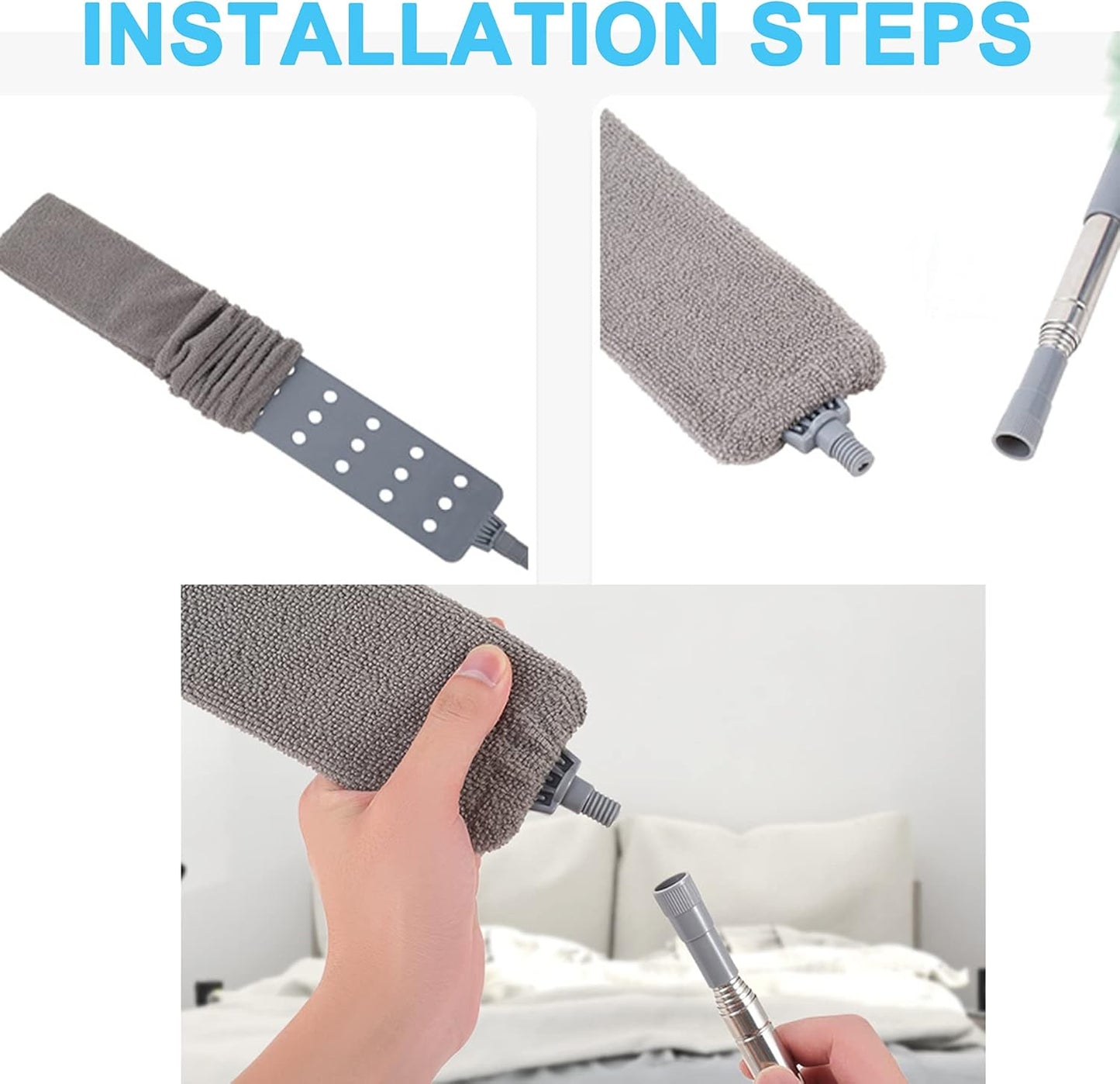 INSTALLATION STEPS