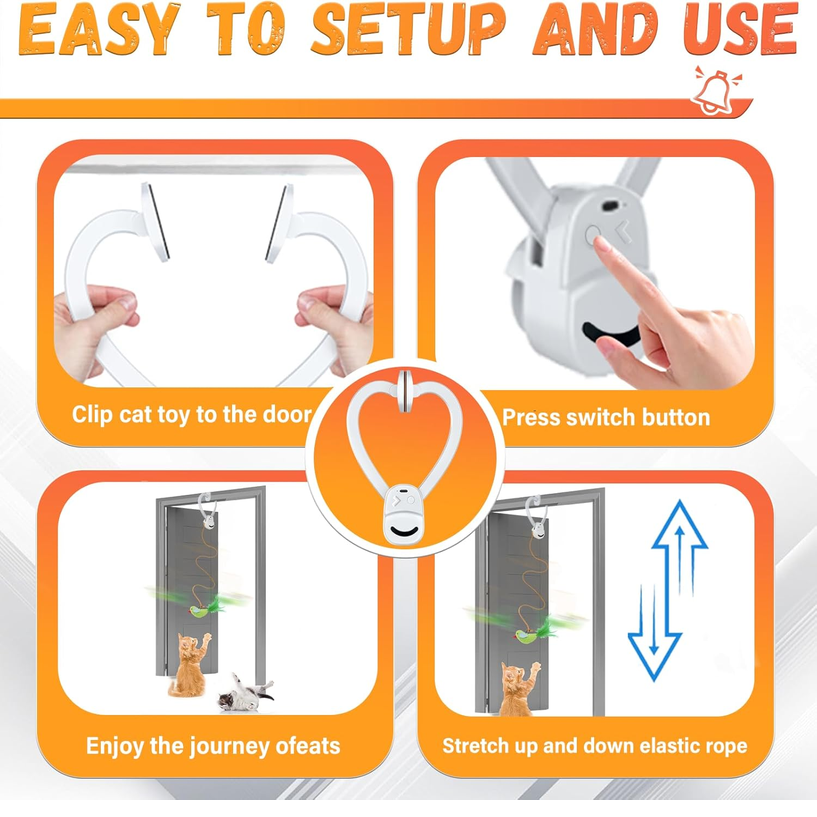 EASY TO SETUP AND USE

Clip cat toy to the door

Press switch button

Enjoy the journey ofeats

Stretch up and down elastic rope