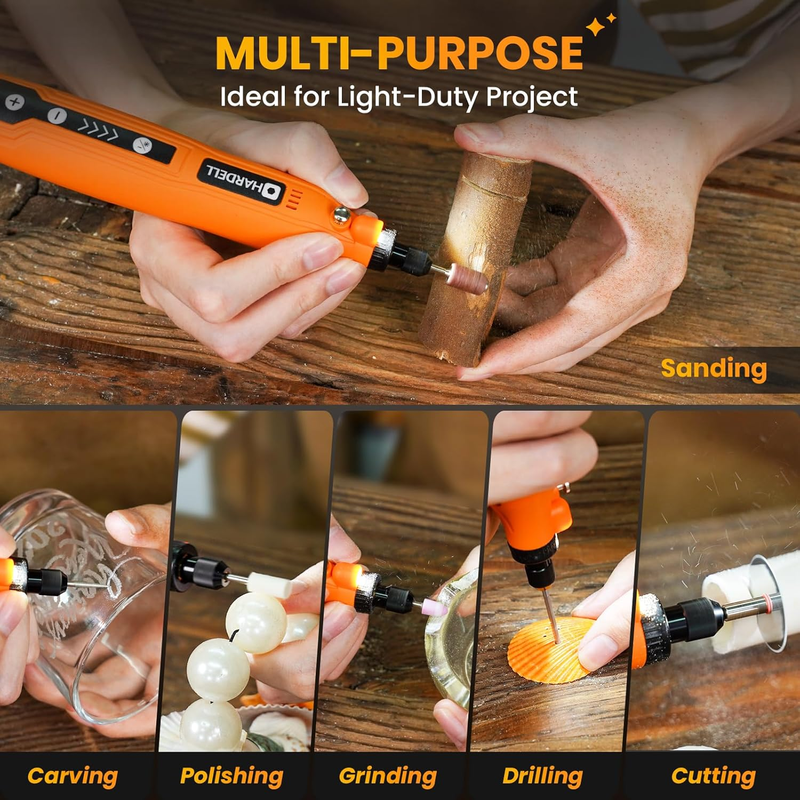 MULTI-PURPOSE
Ideal for Light-Duty Project

HARDELL

Sanding

Carving
Polishing
Grinding
Drilling
Cutting