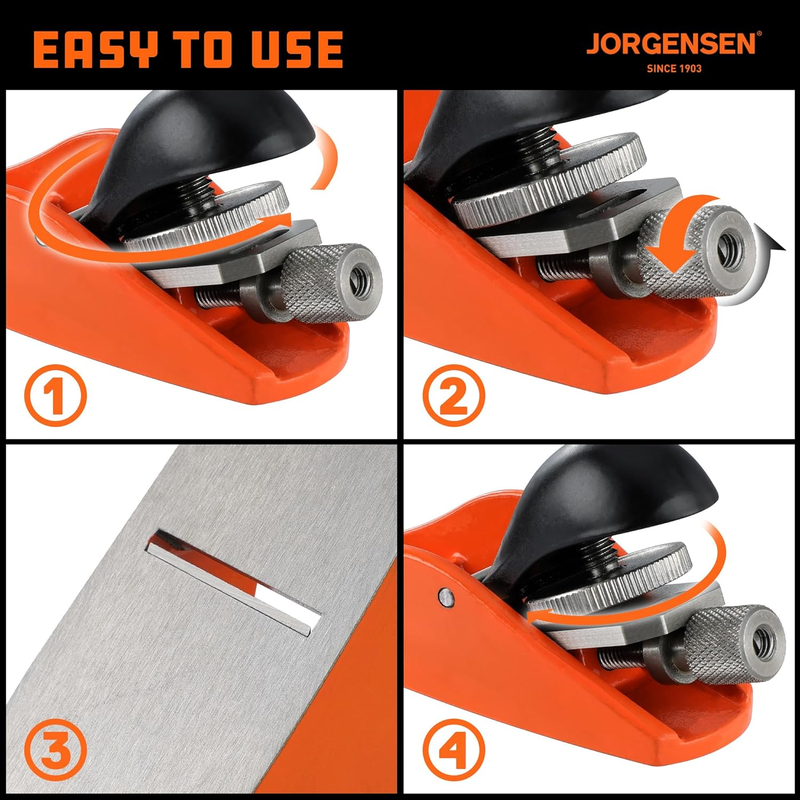 EASY TO USE

JORGENSEN®
SINCE 1903

1

2

3

4