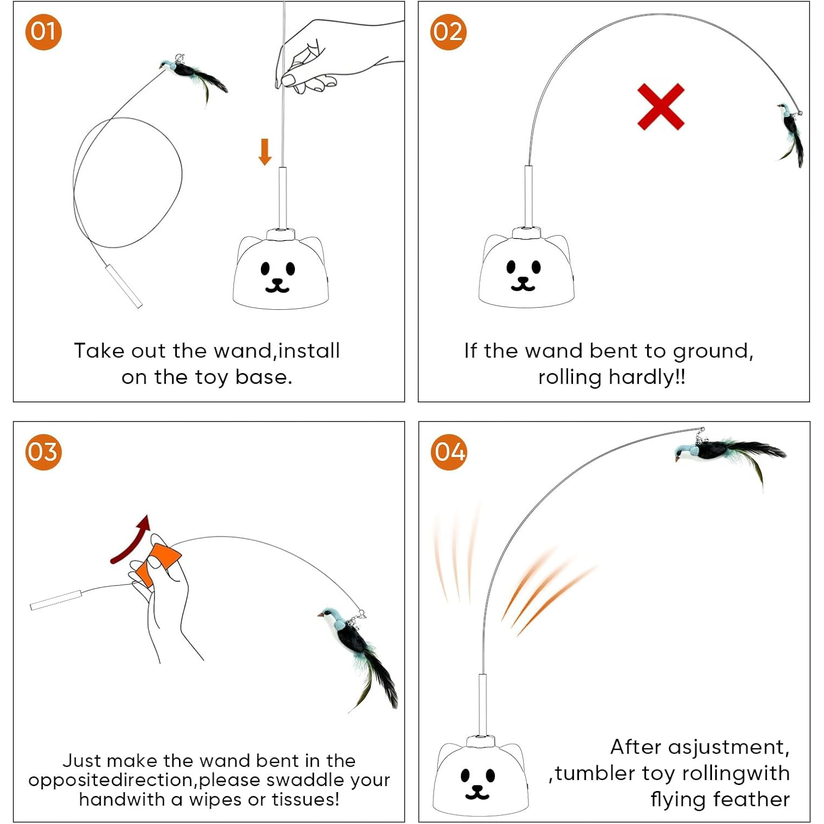 01

Take out the wand,install on the toy base.

02

If the wand bent to ground, rolling hardly!!

03

Just make the wand bent in the oppositedirection,please swaddle your handwith a wipes or tissues!

04

After asjustment, ,tumbler toy rollingwith flying feather