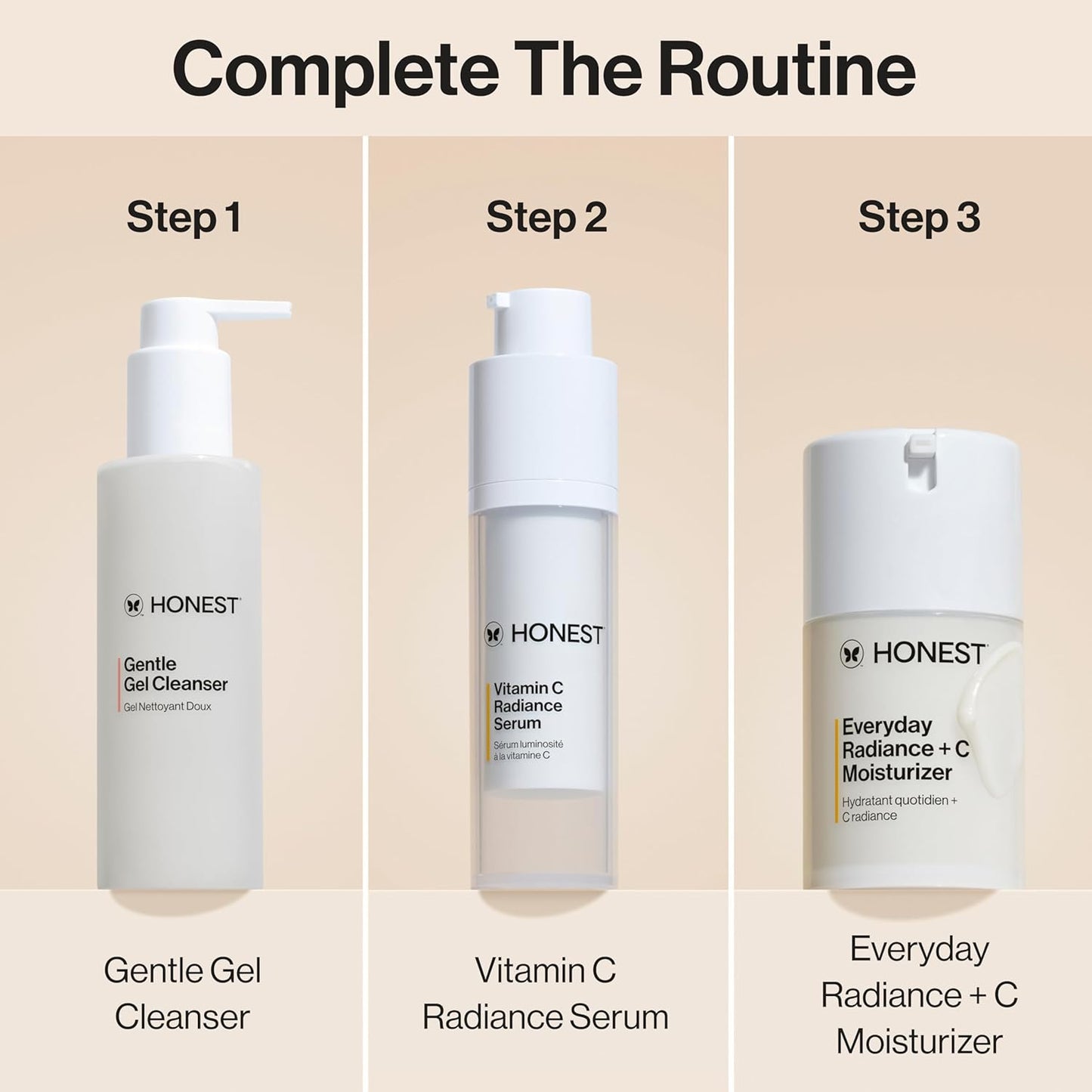 Complete The Routine

Step 1

HONEST

Gentle Gel Cleanser

Gel Nettoyant Doux

Gentle Gel Cleanser

Step 2

HONEST

Vitamin C Radiance Serum

Sérum luminosité à la vitamine C

Vitamin C Radiance Serum

Step 3

HONEST

Everyday Radiance + C Moisturizer

Hydratant quotidien + C radiance

Everyday Radiance + C Moisturizer