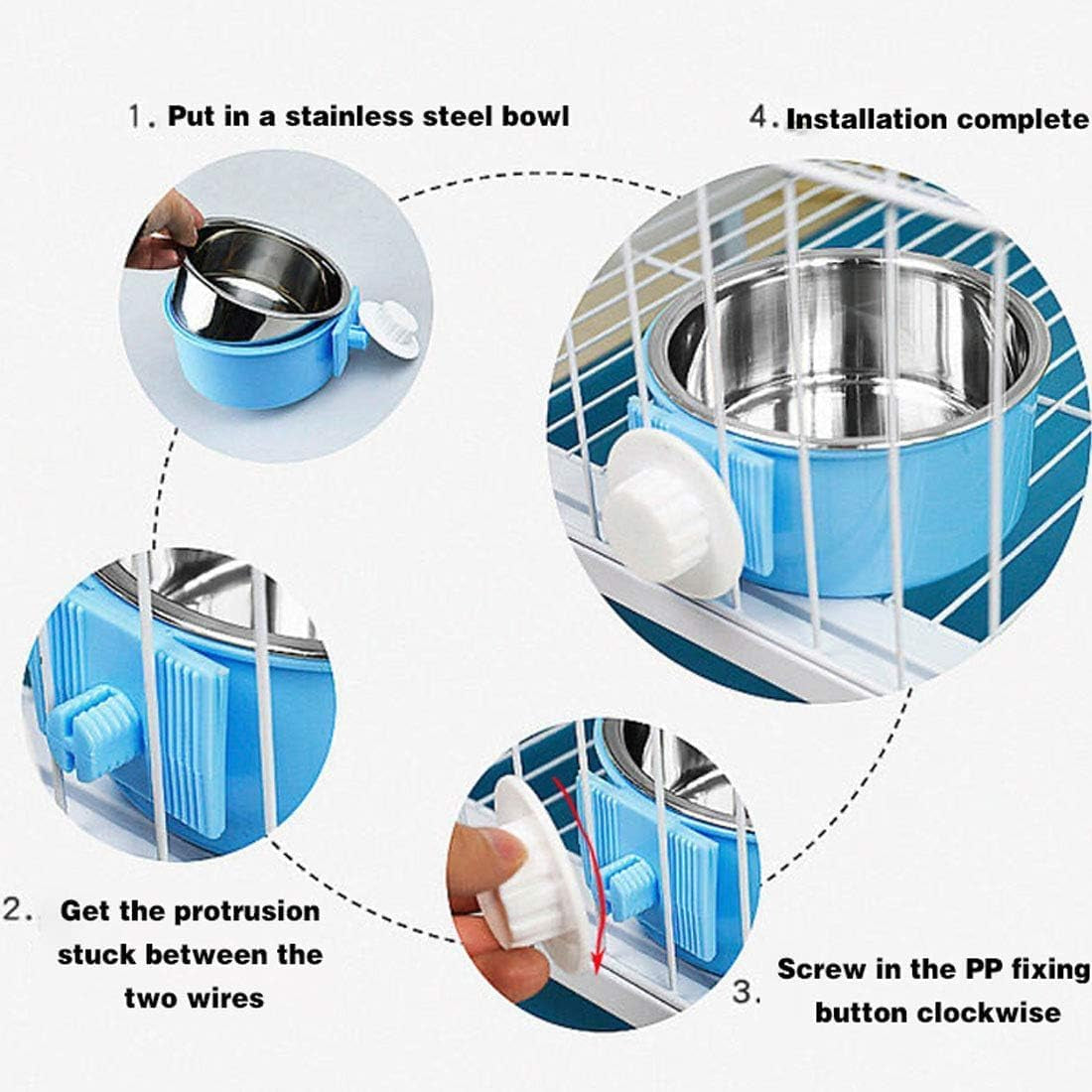 1. Put in a stainless steel bowl

4. Installation complete

2. Get the protrusion stuck between the two wires

3. Screw in the PP fixing button clockwise