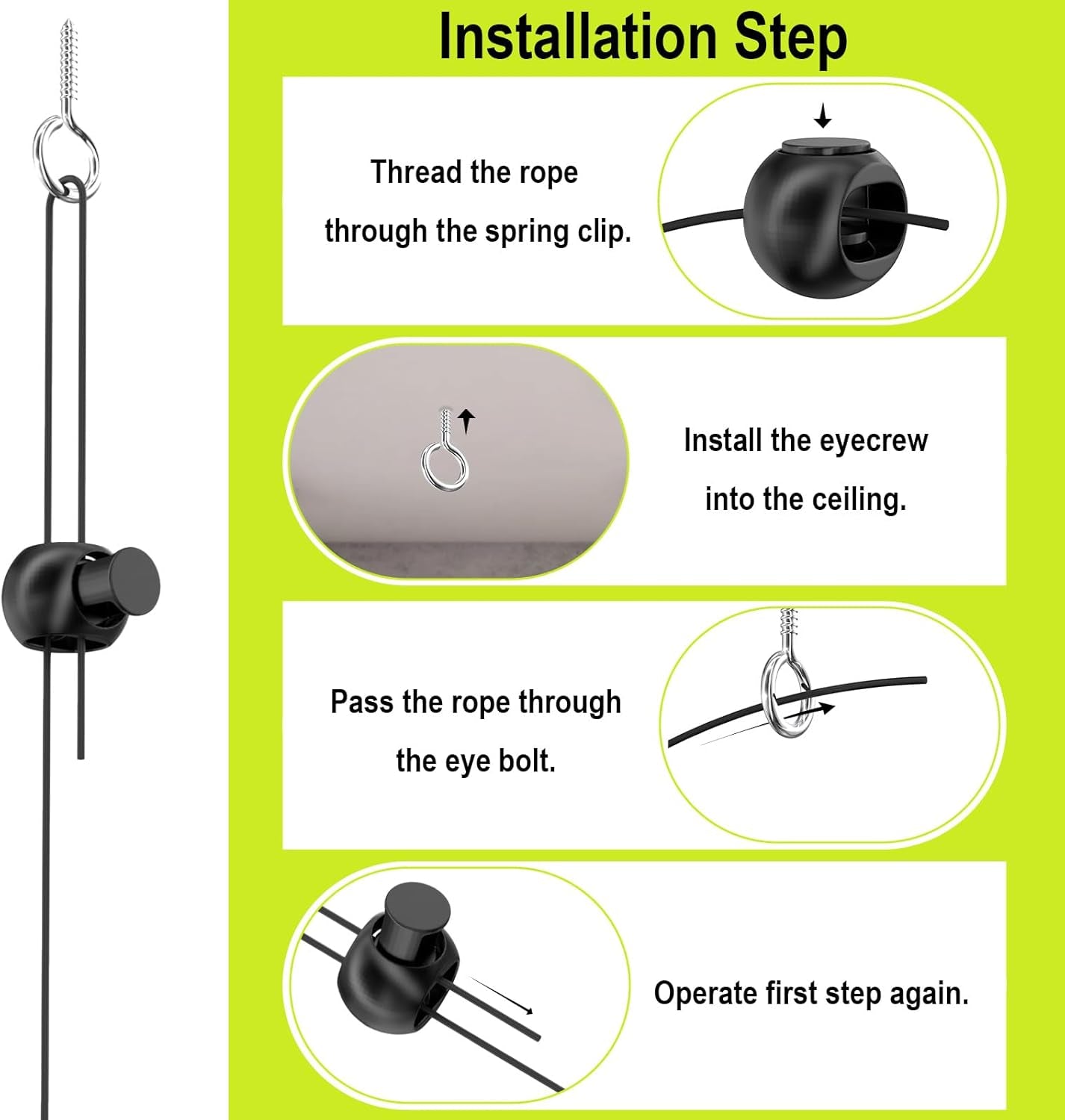 Installation Step

Thread the rope through the spring clip.

Install the eyecrew into the ceiling.

Pass the rope through the eye bolt.

Operate first step again.