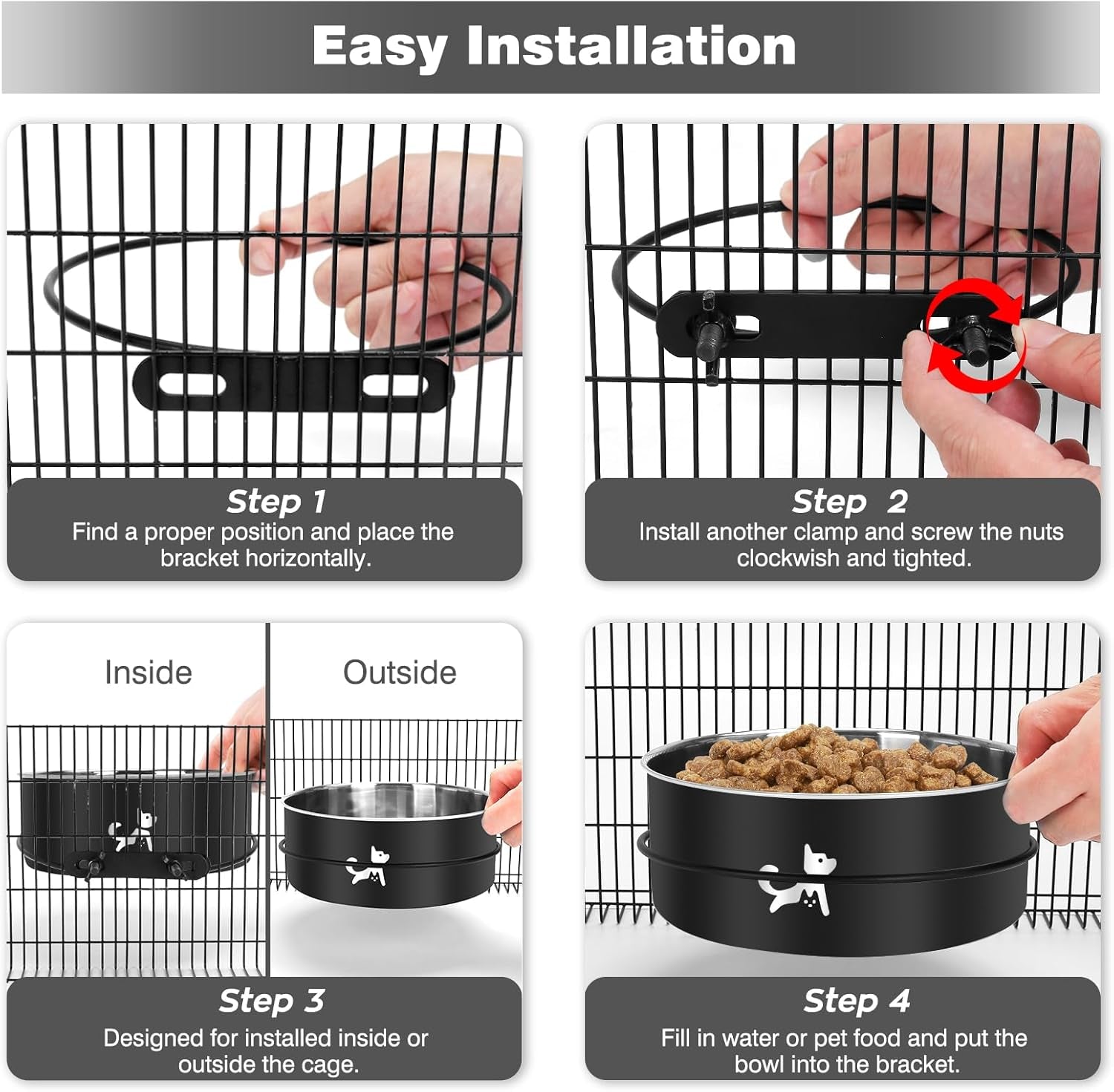 Easy Installation

Step 1
Find a proper position and place the bracket horizontally.

Step 2
Install another clamp and screw the nuts clockwish and tighted.

Inside

Outside

Step 3
Designed for installed inside or outside the cage.

Step 4
Fill in water or pet food and put the bowl into the bracket.