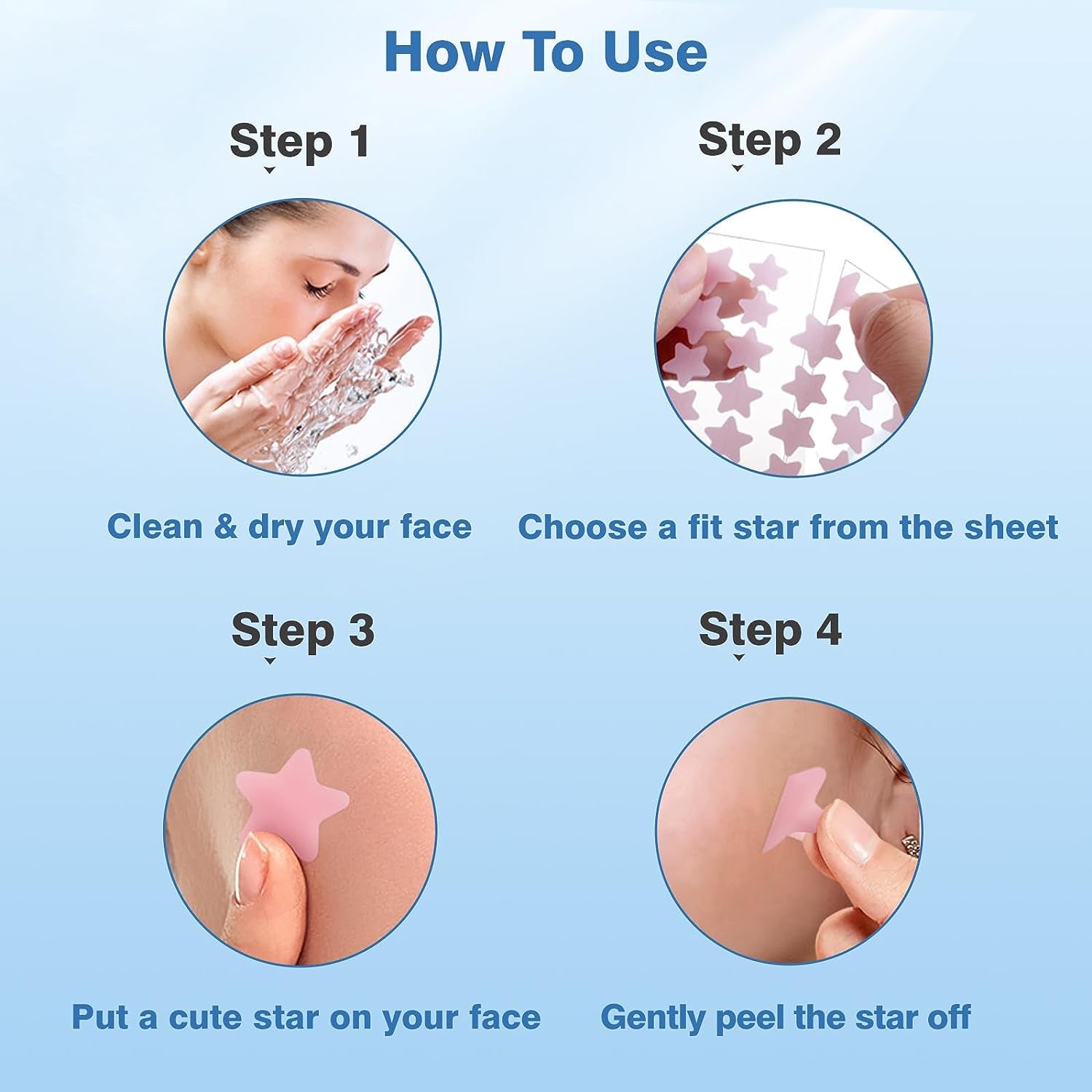 How To Use

Step 1

Clean & dry your face

Step 2

Choose a fit star from the sheet

Step 3

Put a cute star on your face

Step 4

Gently peel the star off