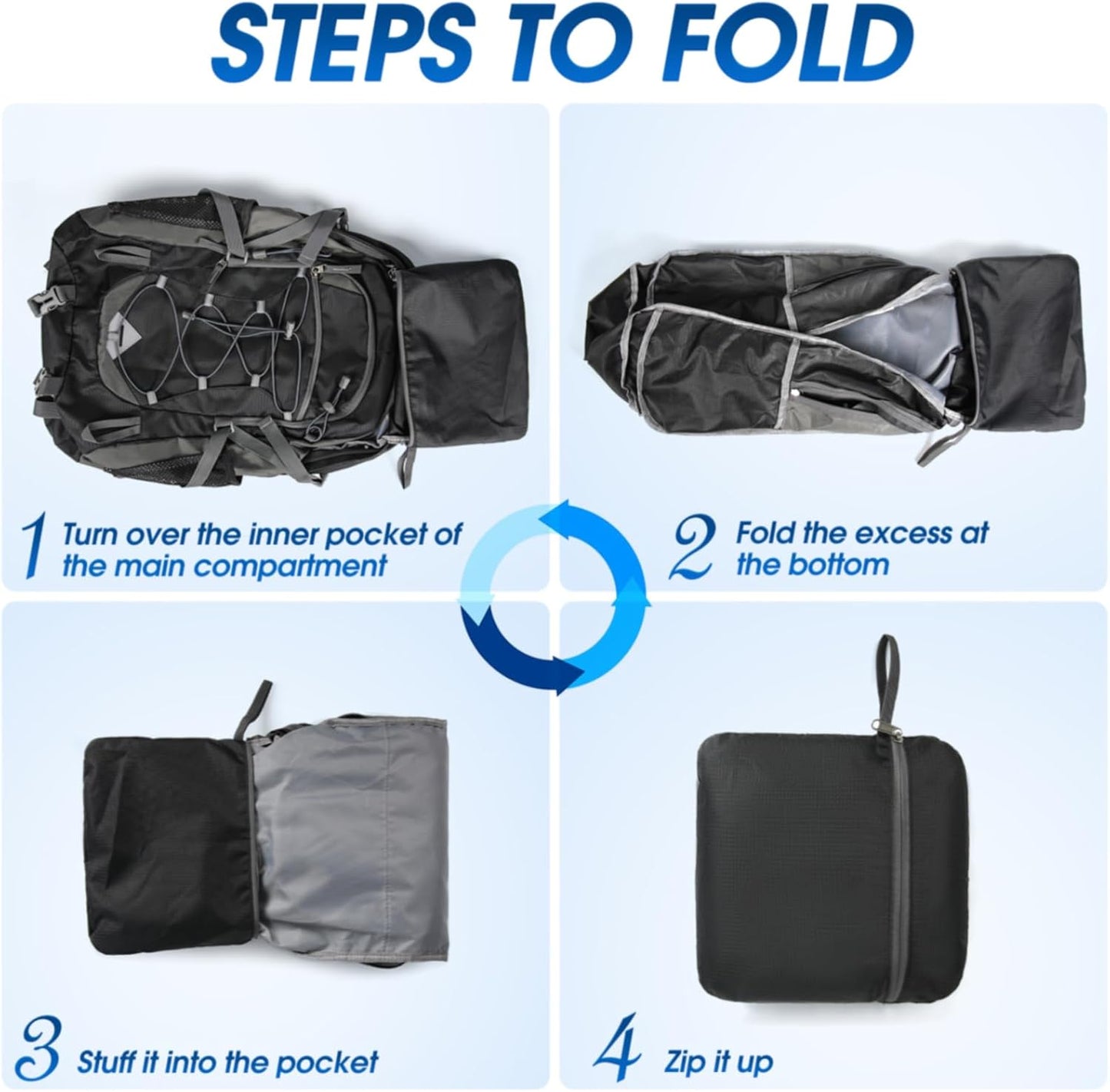 STEPS TO FOLD

1 Turn over the inner pocket of the main compartment

2 Fold the excess at the bottom

3 Stuff it into the pocket

4 Zip it up